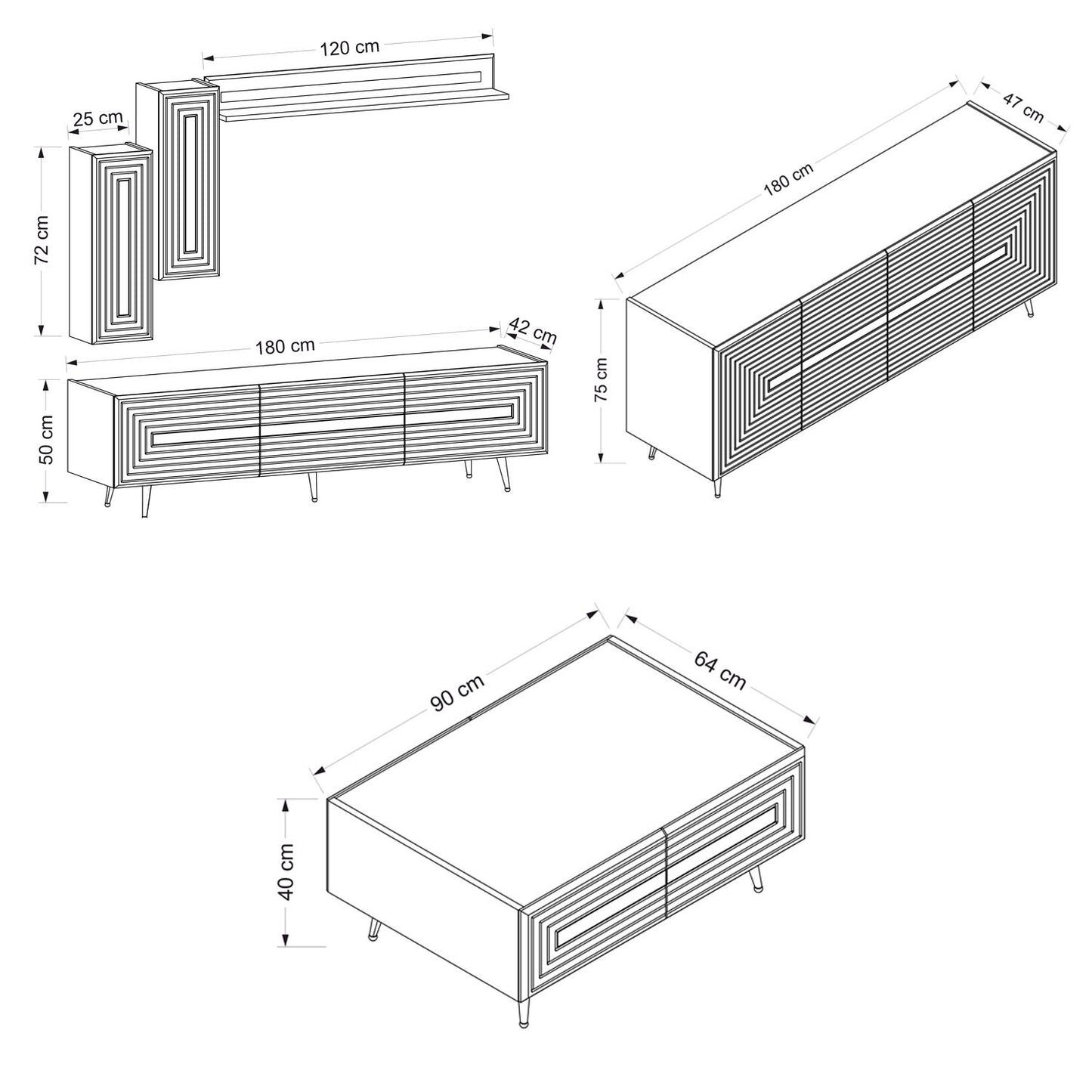 120 cm
25 cm
72 cm
180 cm
42 cm
50 cm
180 cm
47 cm
75 cm
90 cm
64 cm
40 cm