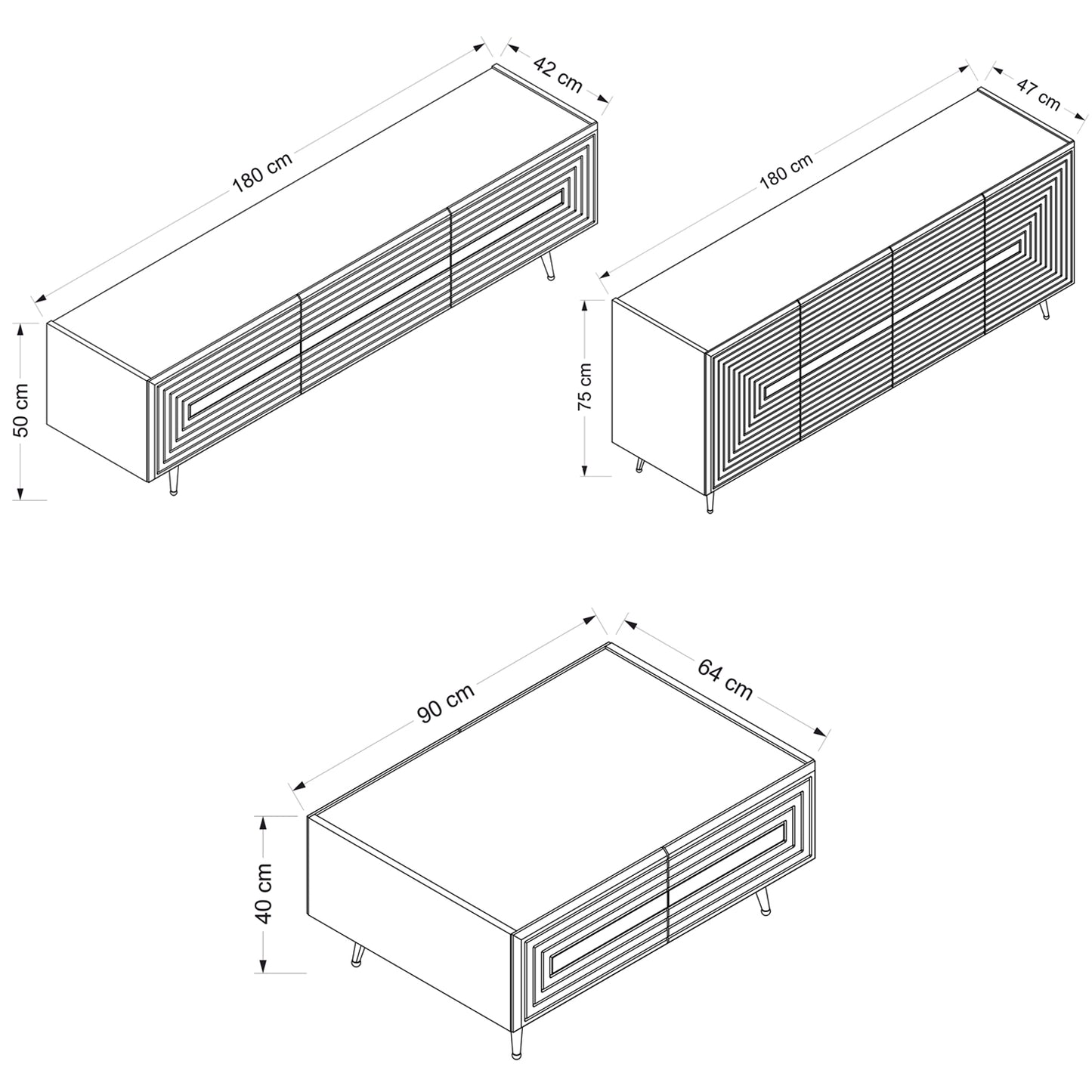 180 cm
42 cm
50 cm

180 cm
47 cm
75 cm

90 cm
64 cm
40 cm